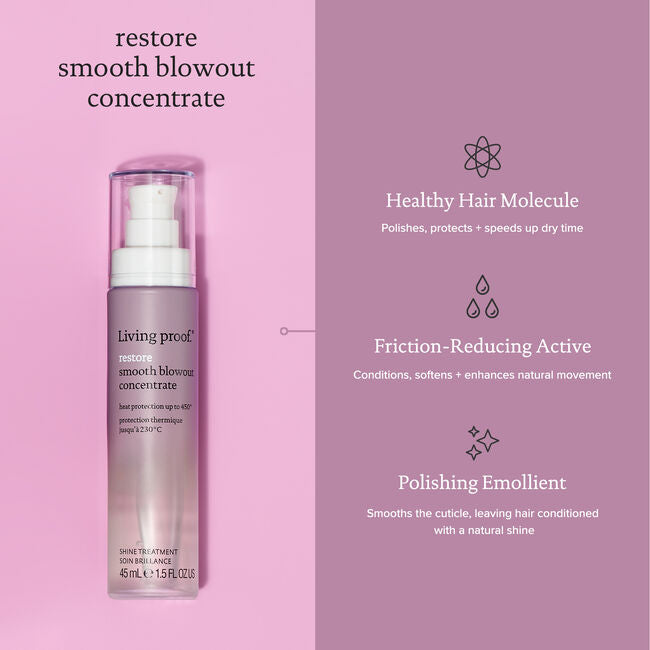 restore smooth blowout concentrate

Living proof.®

restore
smooth blowout concentrate

heat protection up to 450°

protection thermique jusqu'à 230°C

SHINE TREATMENT
SOIN BRILLANCE
45 mL ℮ 1.5 FL OZ US

Healthy Hair Molecule

Polishes, protects + speeds up dry time

Friction-Reducing Active

Conditions, softens + enhances natural movement

Polishing Emollient

Smooths the cuticle, leaving hair conditioned with a natural shine